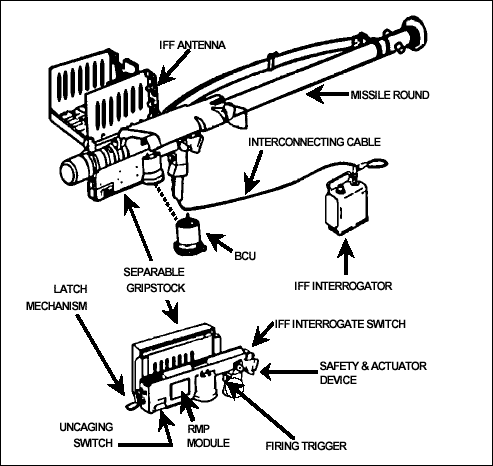 IFF ANTENNA

MISSILE ROUND

INTERCONNECTING CABLE

BCU

SEPARABLE GRIPSTOCK

IFF INTERROGATOR

LATCH MECHANISM

IFF INTERROGATE SWITCH

SAFETY & ACTUATOR DEVICE

UNCAGING SWITCH

RMP MODULE

FIRING TRIGGER