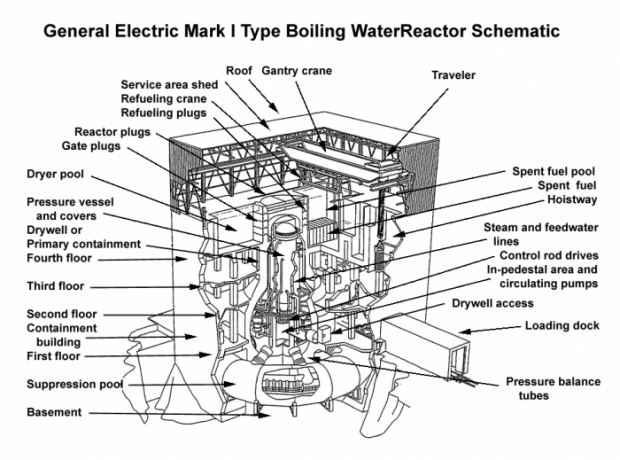 General Electric Mark I Type Boiling WaterReactor Schematic

Roof
Gantry crane
Traveler
Service area shed
Refueling crane
Refueling plugs
Reactor plugs
Gate plugs
Dryer pool
Pressure vessel and covers
Drywell or Primary containment
Fourth floor
Third floor
Second floor
Containment building
First floor
Suppression pool
Basement
Spent fuel pool
Spent fuel
Hoistway
Steam and feedwater lines
Control rod drives
In-pedestal area and circulating pumps
Drywell access
Loading dock
Pressure balance tubes